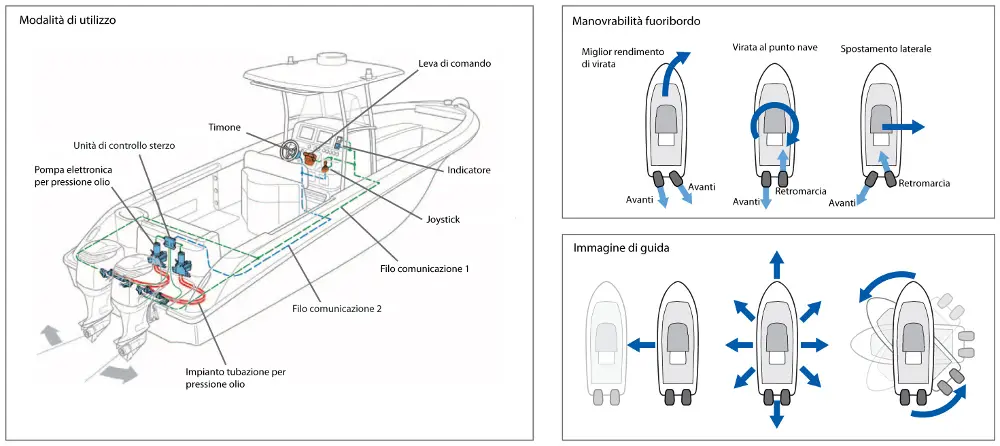 Modalità di utilizzo

Leva di comando

Timone

Unità di controllo sterzo

Pompa elettronica per pressione olio

Indicatore

Joystick

Filo comunicazione 1

Filo comunicazione 2

Impianto tubazione per pressione olio

Manovrabilità fuoribordo

Miglior rendimento di virata

Avanti

Avanti

Virata al punto nave

Retromarcia

Avanti

Spostamento laterale

Retromarcia

Avanti

Immagine di guida